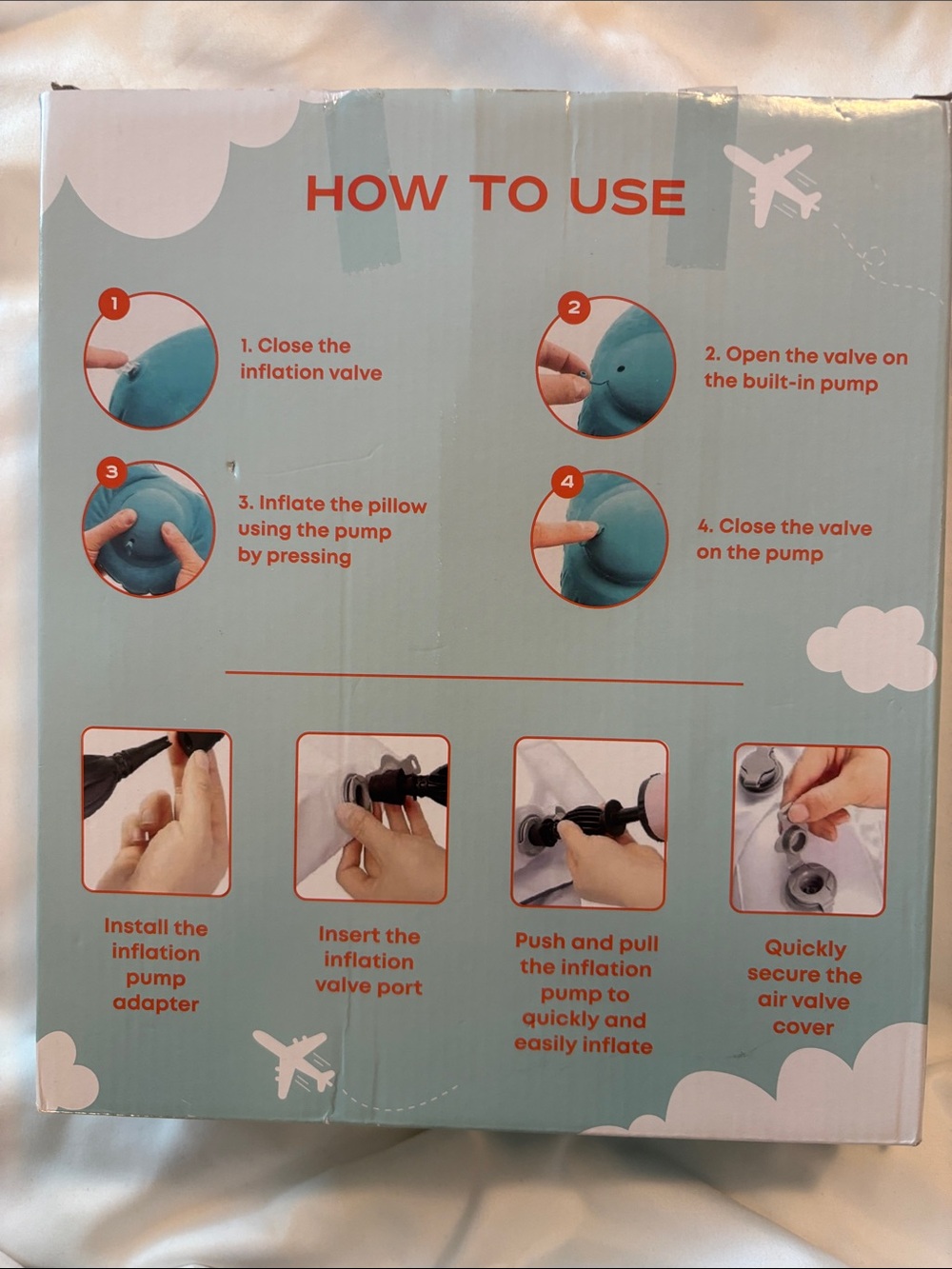 HOW TO USE

1

1. Close the inflation valve

2

2. Open the valve on the built-in pump

3

3. Inflate the pillow using the pump by pressing

4

4. Close the valve on the pump

Install the inflation pump adapter

Insert the inflation valve port

Push and pull the inflation pump to quickly and easily inflate

Quickly secure the air valve cover